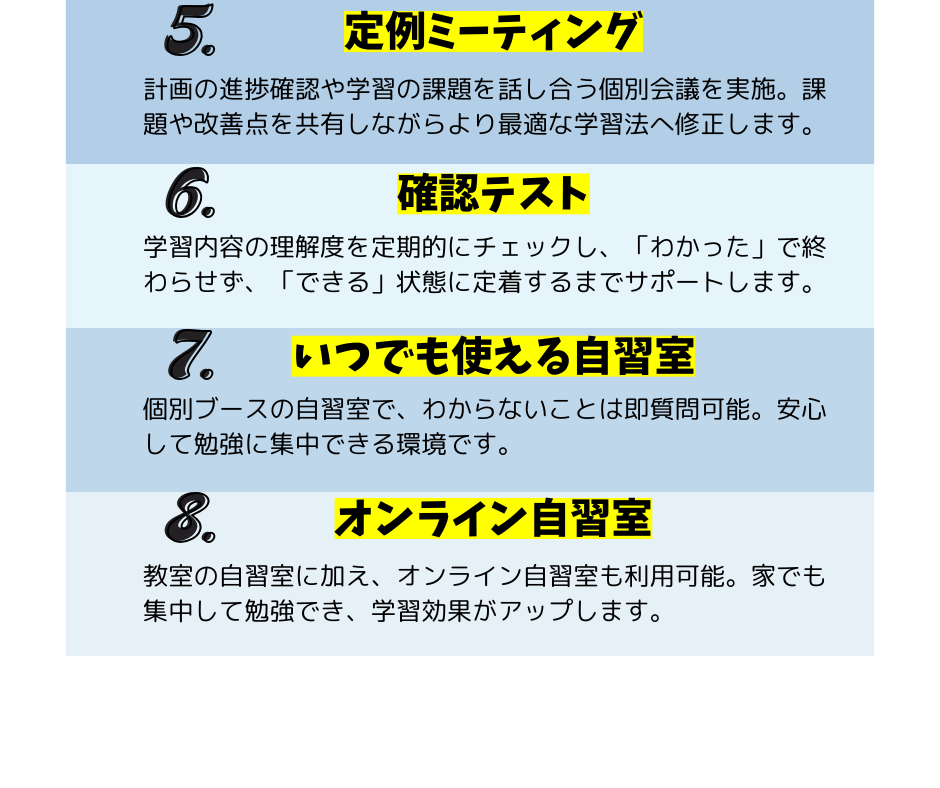 5.

定例ミーティング

計画の進捗確認や学習の課題を話し合う個別会議を実施。課題や改善点を共有しながらより最適な学習法へ修正します。

6.

確認テスト

学習内容の理解度を定期的にチェックし、「わかった」で終わらせず、「できる」状態に定着するまでサポートします。

7.

いつでも使える自習室

個別ブースの自習室で、わからないことは即質問可能。安心して勉強に集中できる環境です。

8.

オンライン自習室

教室の自習室に加え、オンライン自習室も利用可能。家でも集中して勉強でき、学習効果がアップします。